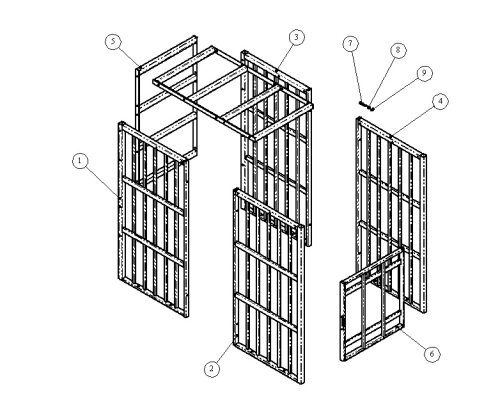 5
3
7
8
9
4
1
2
6